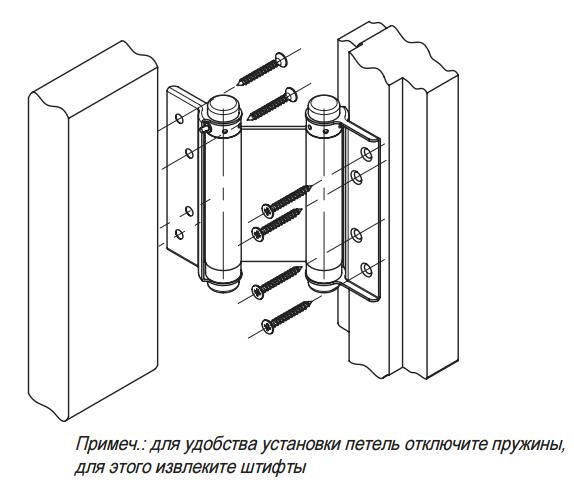 Примеч.: для удобства установки петель отключите пружины, для этого извлеките штифты