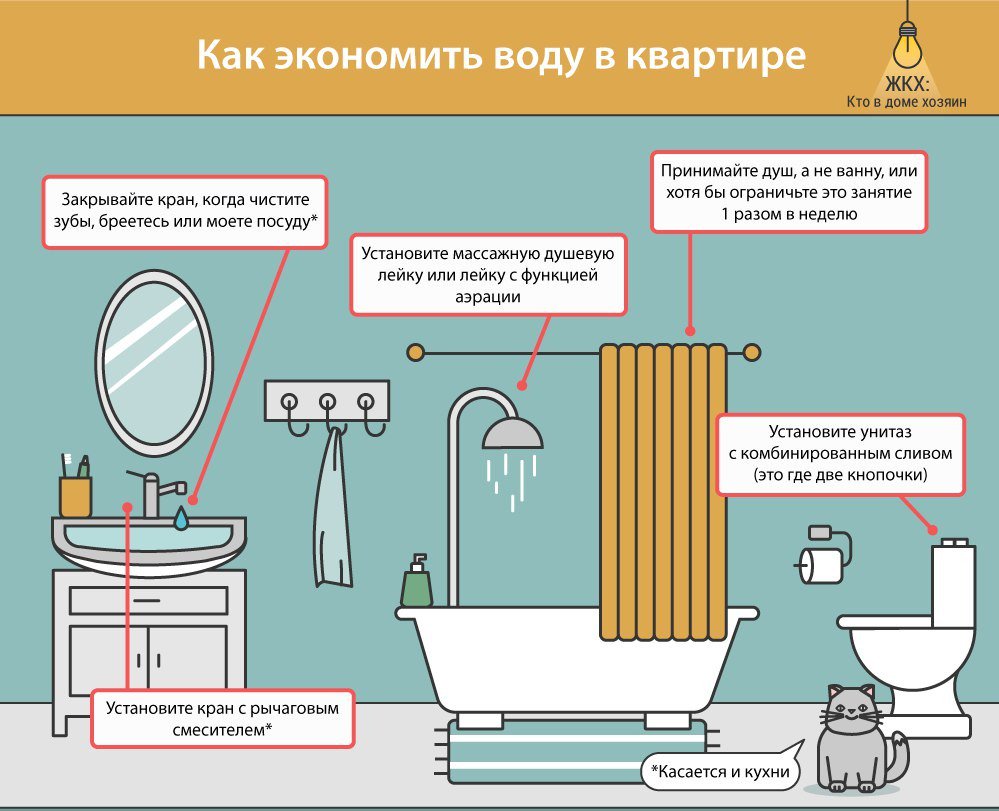 Как экономить воду в квартире

ЖКХ:
Кто в доме хозяин

Закрывайте кран, когда чистите зубы, бреетесь или моете посуду*

Установите массажную душевую лейку или лейку с функцией аэрации

Принимайте душ, а не ванну, или хотя бы ограничьте это занятие 1 разом в неделю

Установите унитаз с комбинированным сливом (это где две кнопочки)

Установите кран с рычаговым смесителем*

*Касается и кухни